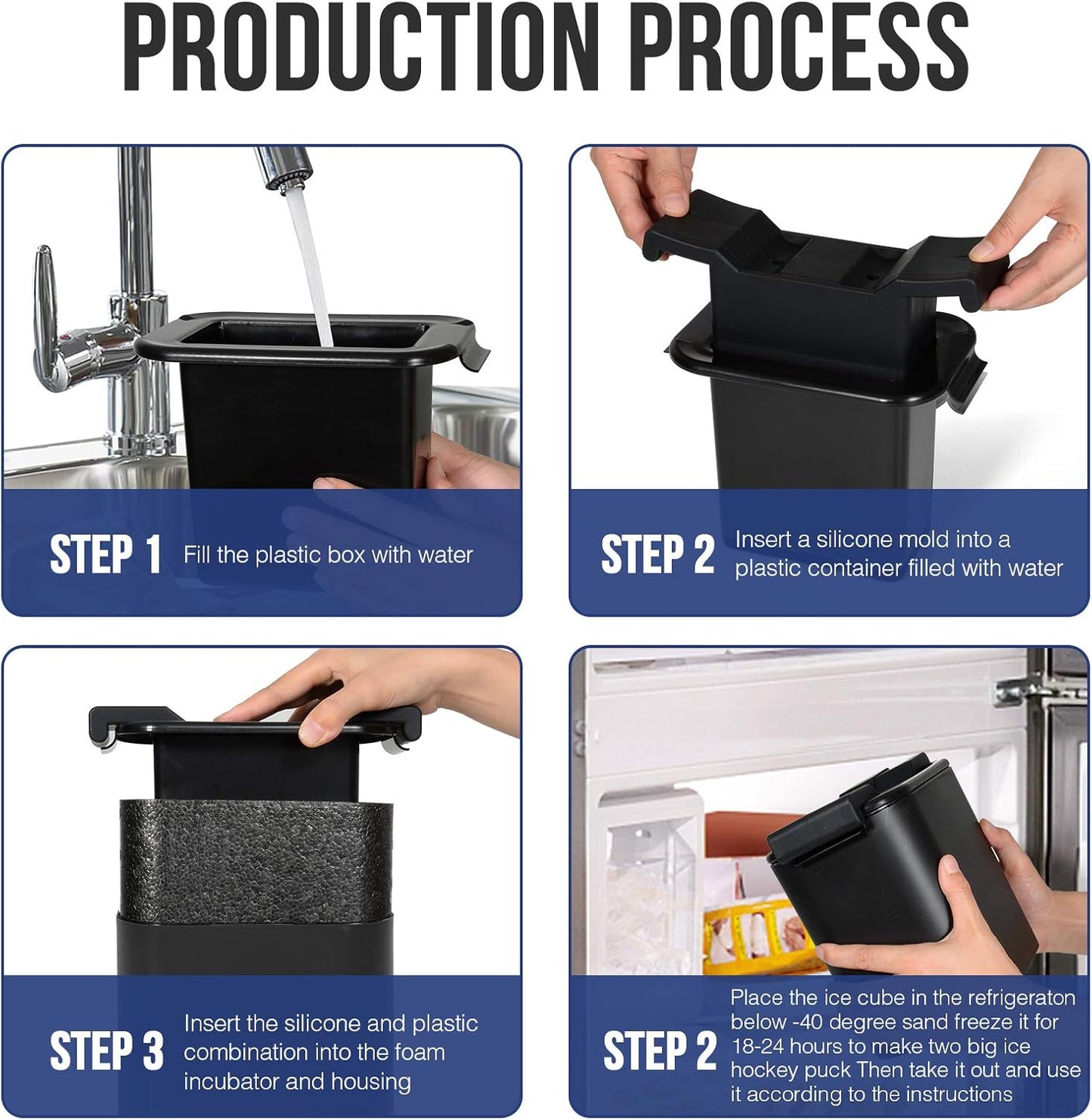 PRODUCTION PROCESS

STEP 1 Fill the plastic box with water

STEP 2 Insert a silicone mold into a plastic container filled with water

STEP 3 Insert the silicone and plastic combination into the foam incubator and housing

STEP 2 Place the ice cube in the refrigeraton below -40 degree sand freeze it for 18-24 hours to make two big ice hockey puck Then take it out and use it according to the instructions